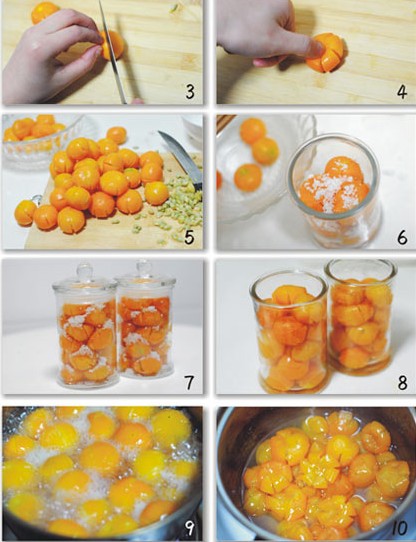 3

4

5

6

7

8

9

10