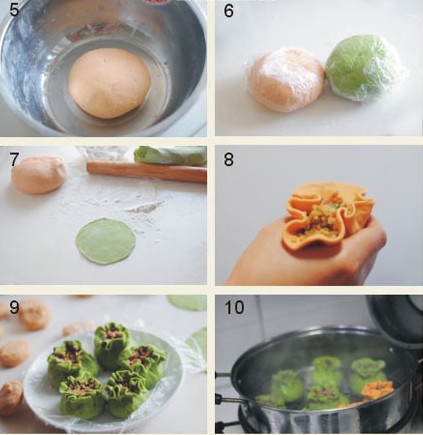 5

6

7

8

9

10